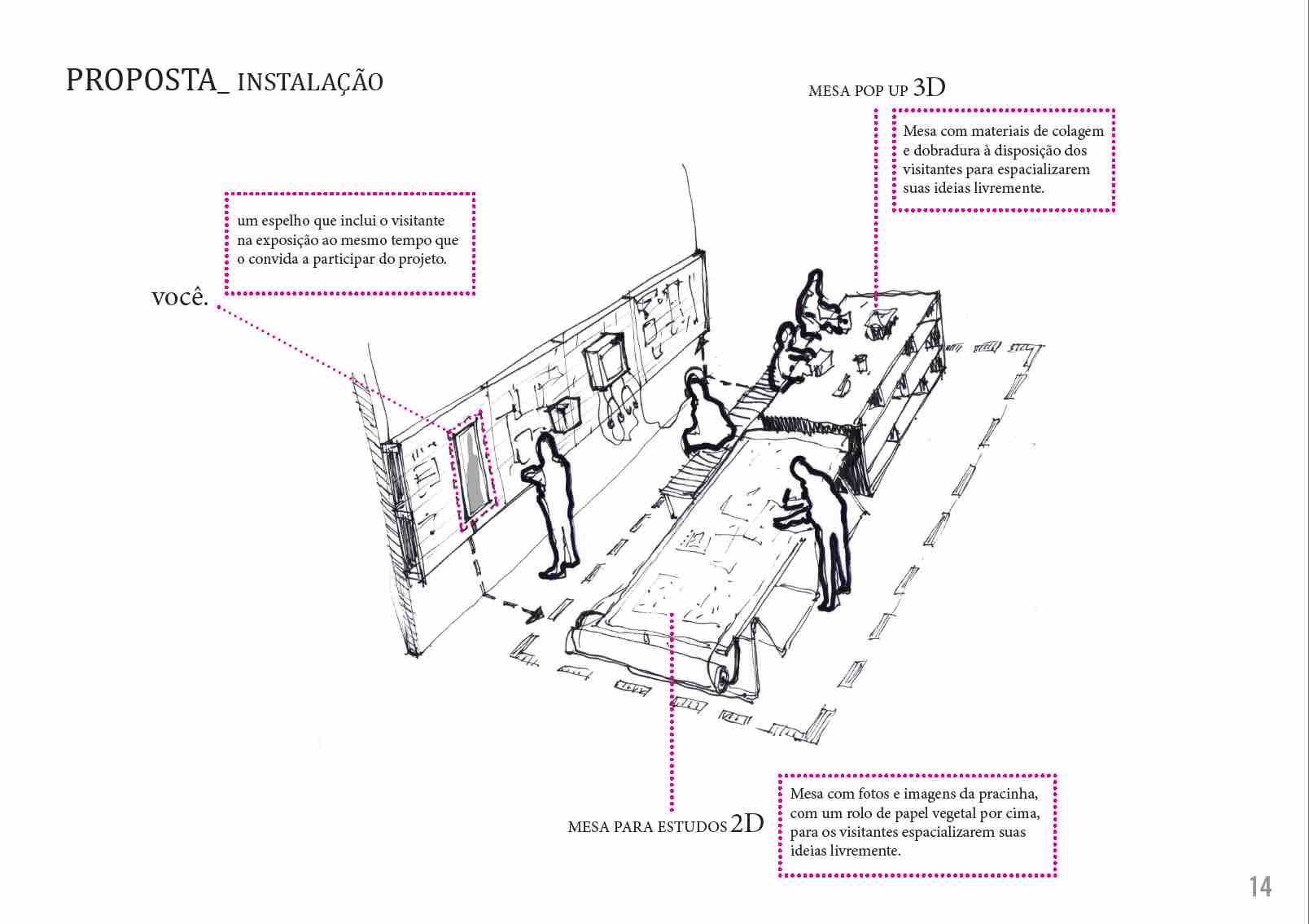 PROPOSTA_ INSTALAÇÃO

MESA POP UP 3D

Mesa com materiais de colagem e dobradura à disposição dos visitantes para espacializarem suas ideias livremente.

um espelho que inclui o visitante na exposição ao mesmo tempo que o convida a participar do projeto.

você.

MESA PARA ESTUDOS 2D

Mesa com fotos e imagens da pracinha, com um rolo de papel vegetal por cima, para os visitantes espacializarem suas ideias livremente.

14